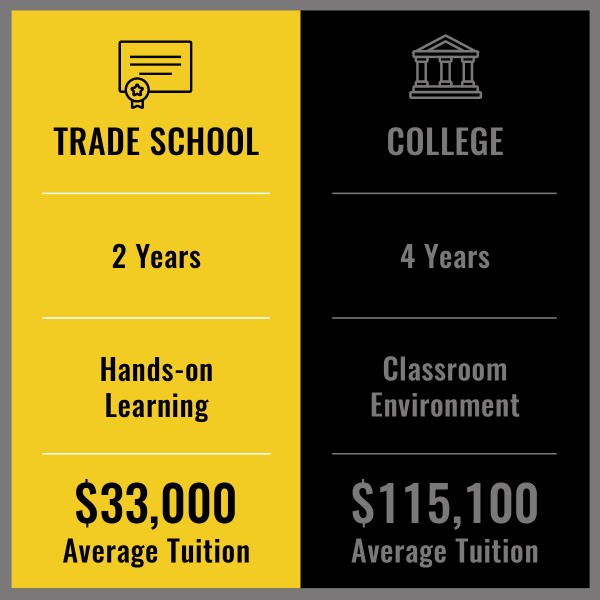 TRADE SCHOOL

2 Years

Hands-on Learning

\$33,000
Average Tuition

COLLEGE

4 Years

Classroom Environment

\$115,100
Average Tuition