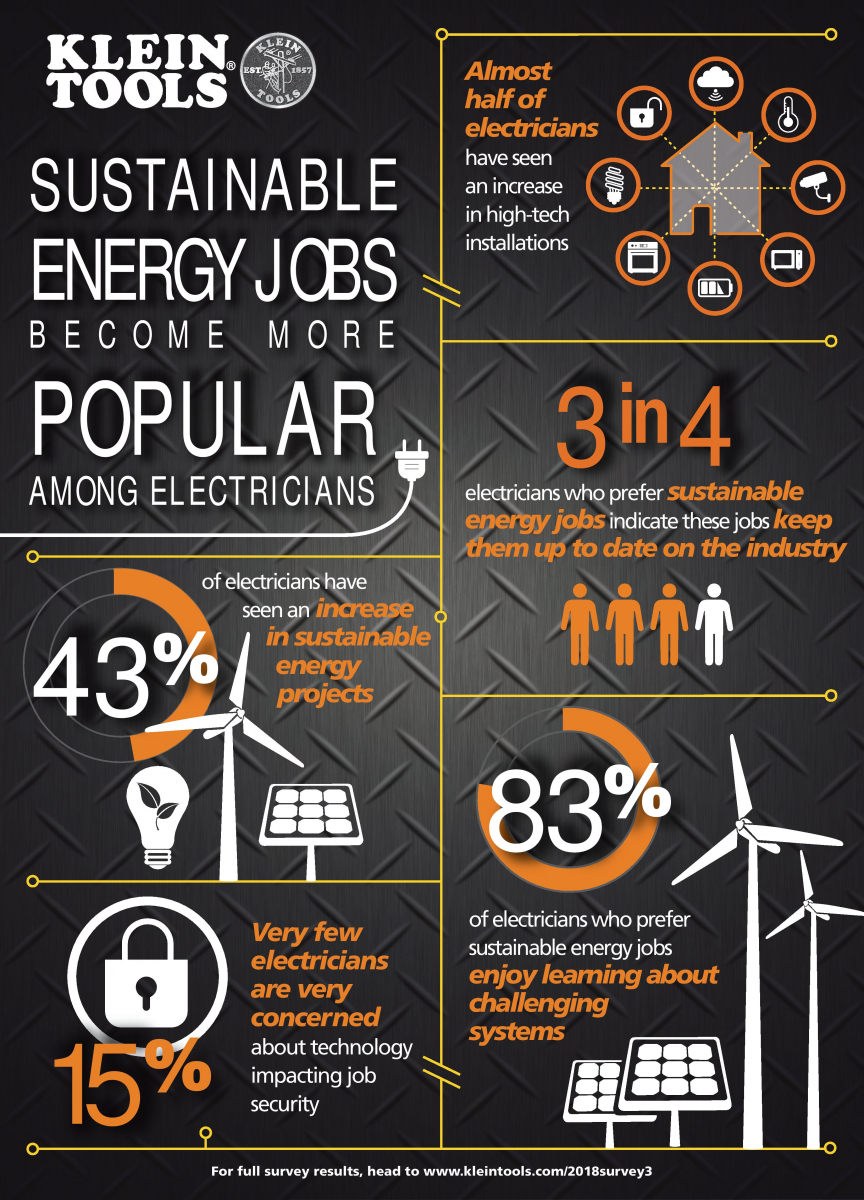 KLEIN TOOLS®

KLEIN EST. 1857 TOOLS

SUSTAINABLE ENERGY JOBS BECOME MORE POPULAR AMONG ELECTRICIANS

Almost half of electricians have seen an increase in high-tech installations

3 in 4

electricians who prefer sustainable energy jobs indicate these jobs keep them up to date on the industry

43%

of electricians have seen an increase in sustainable energy projects

83%

of electricians who prefer sustainable energy jobs enjoy learning about challenging systems

15%

Very few electricians are very concerned about technology impacting job security

For full survey results, head to www.kleintools.com/2018survey3